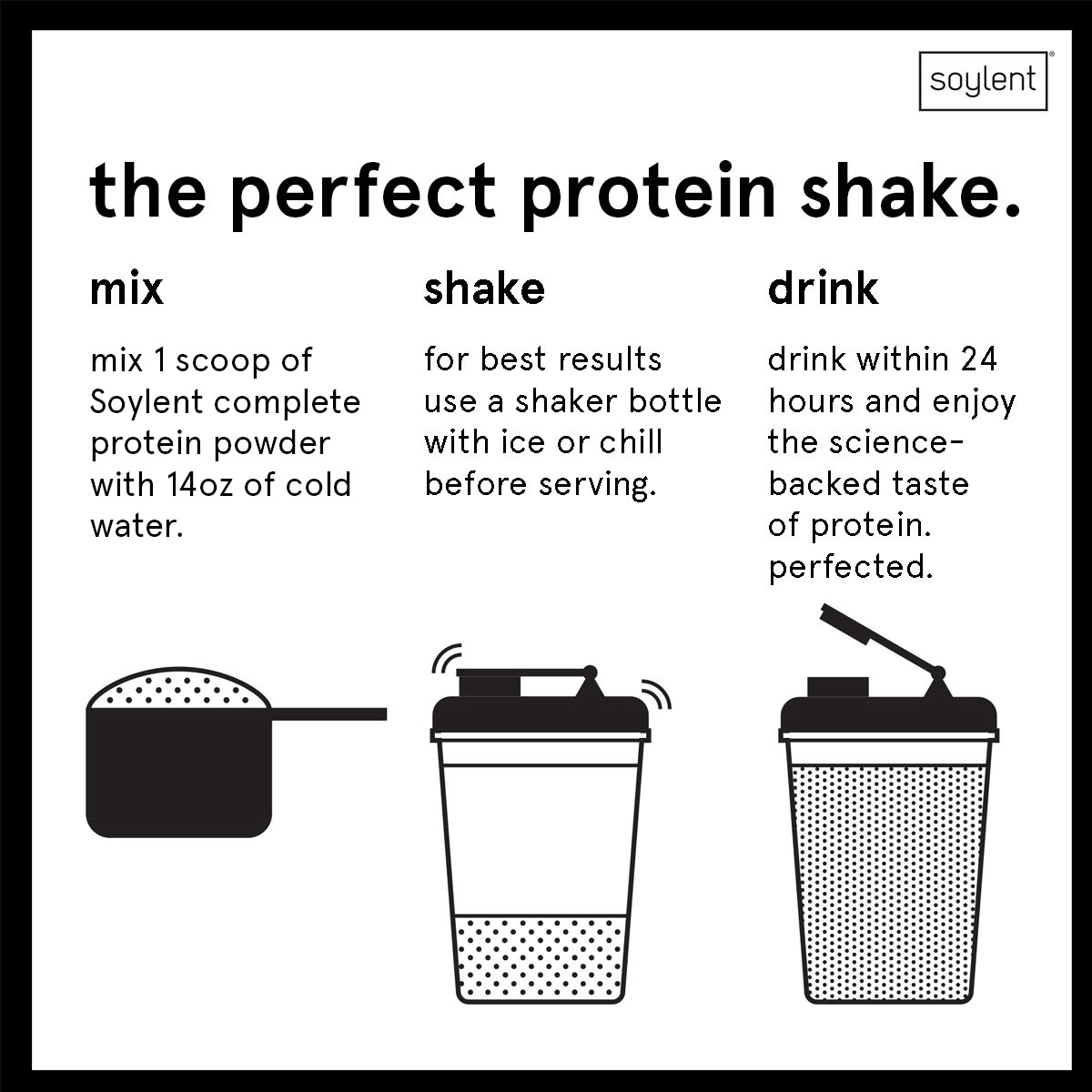 soylent®

the perfect protein shake.

mix

mix 1 scoop of Soylent complete protein powder with 14oz of cold water.

shake

for best results use a shaker bottle with ice or chill before serving.

drink

drink within 24 hours and enjoy the science-backed taste of protein. perfected.